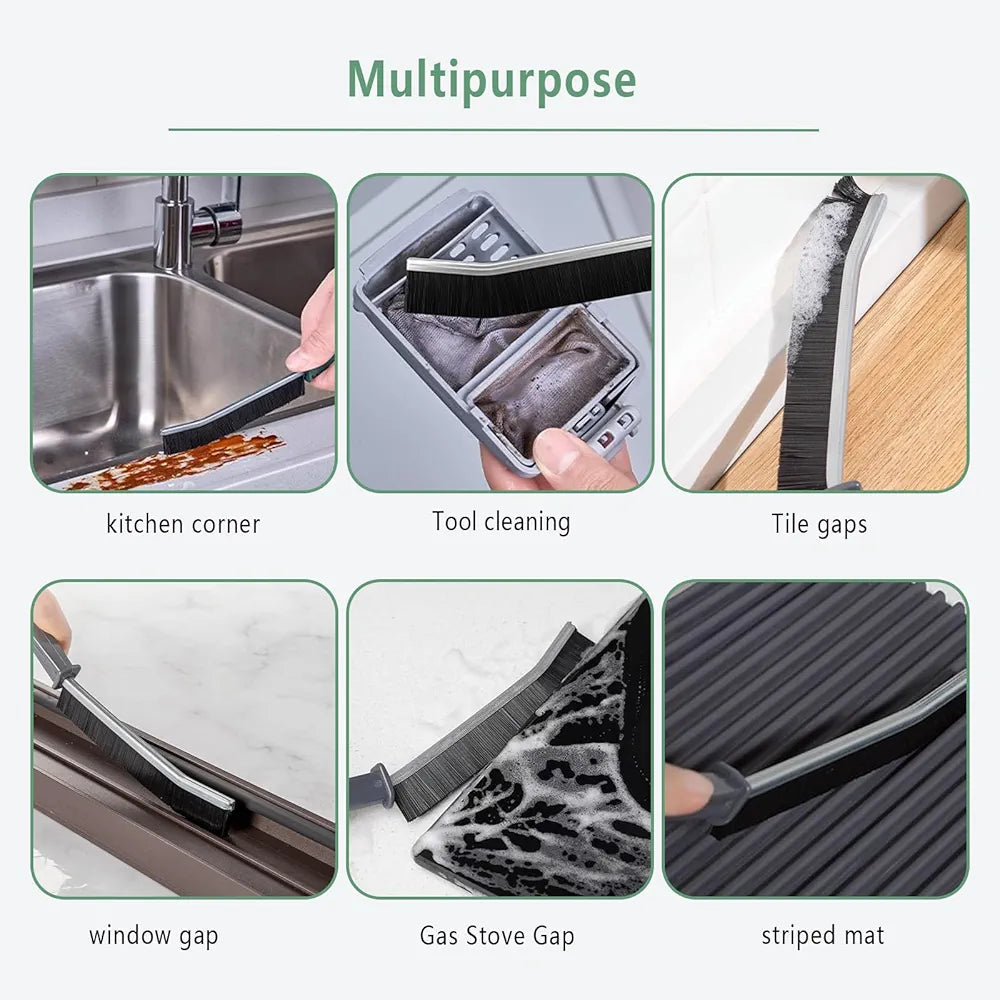 Multipurpose

kitchen corner

Tool cleaning

Tile gaps

window gap

Gas Stove Gap

striped mat